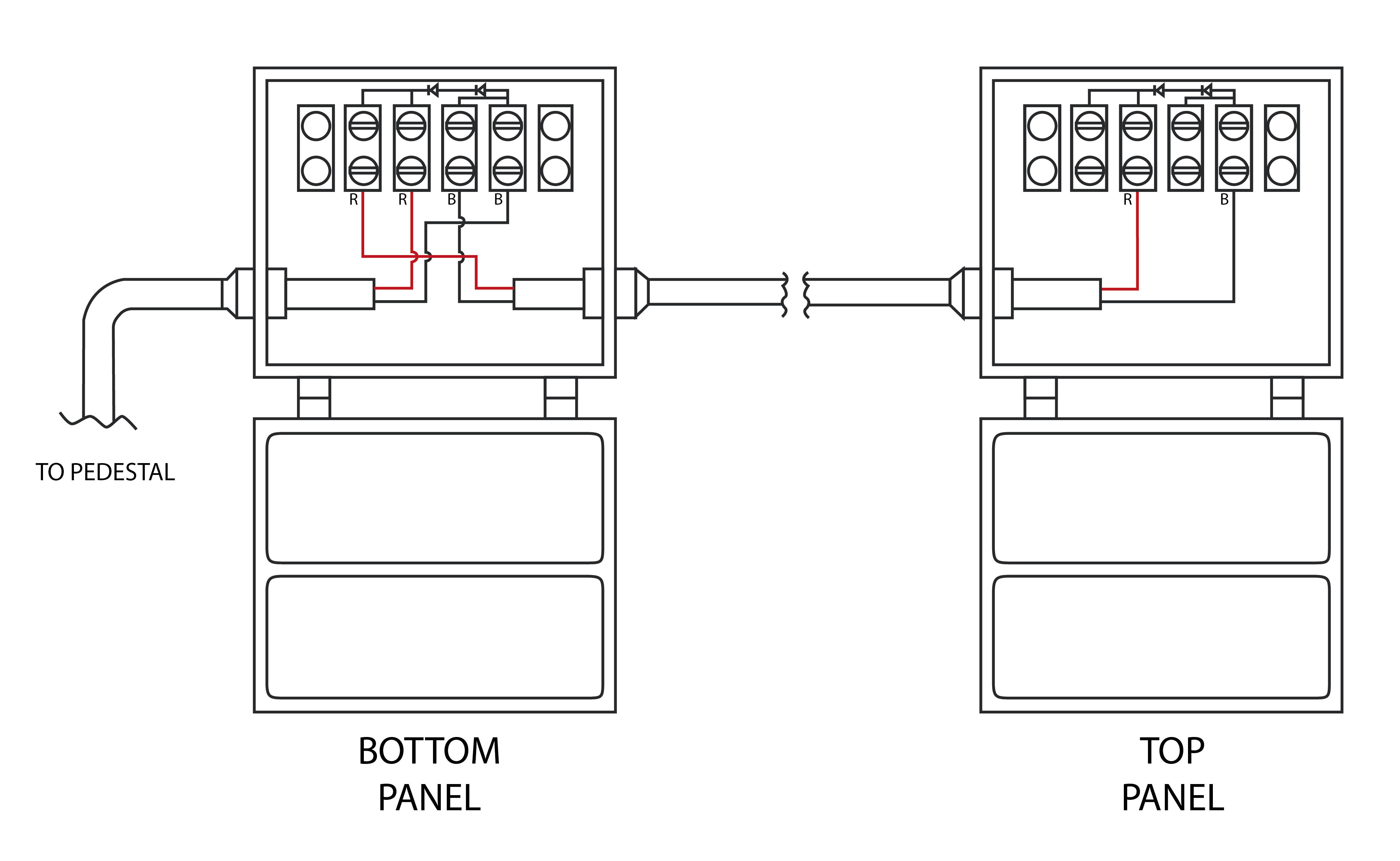 R R B B

R B

TO PEDESTAL

BOTTOM
PANEL

TOP
PANEL